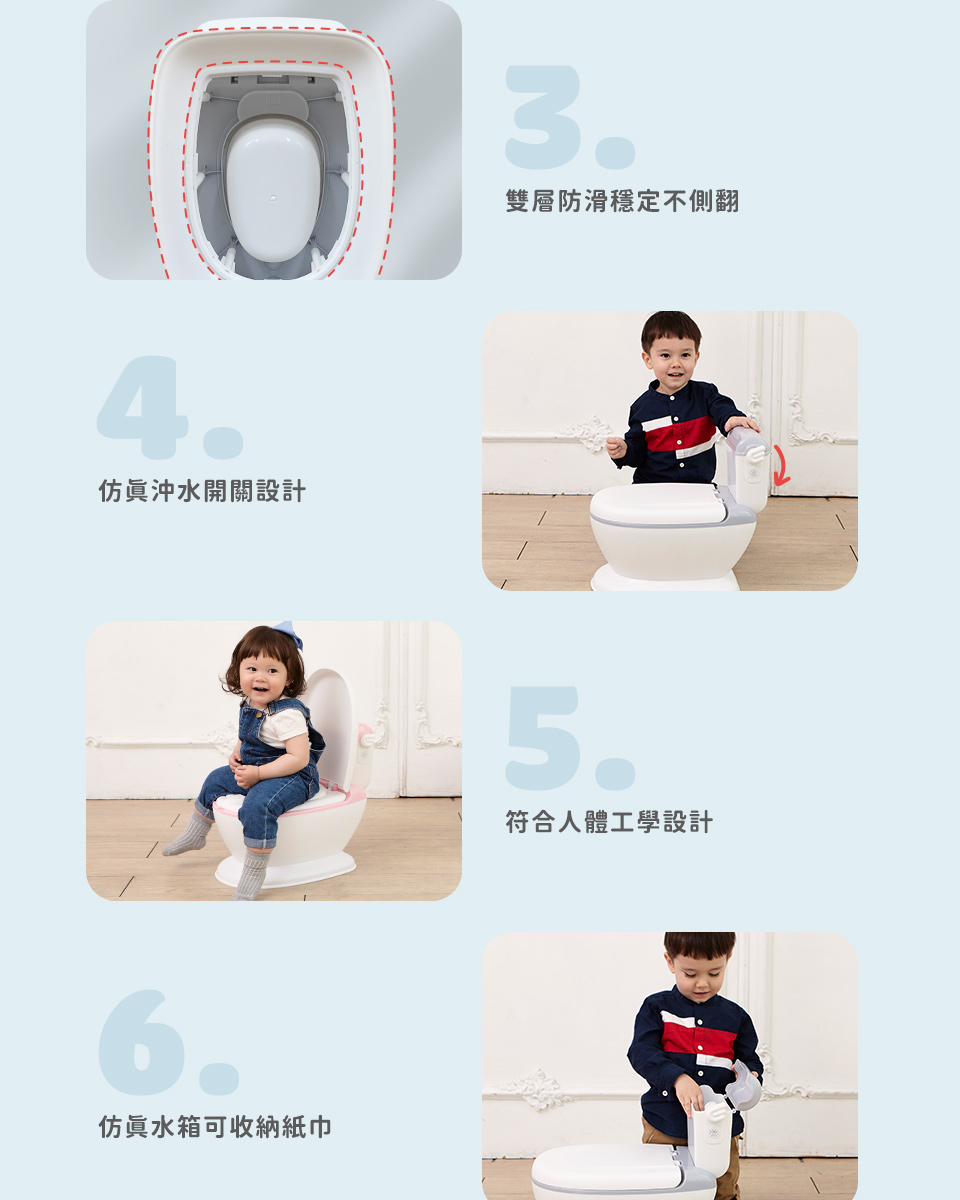 3.

雙層防滑穩定不側翻

4.

仿真沖水開關設計

5.

符合人體工學設計

6.

仿真水箱可收納紙巾